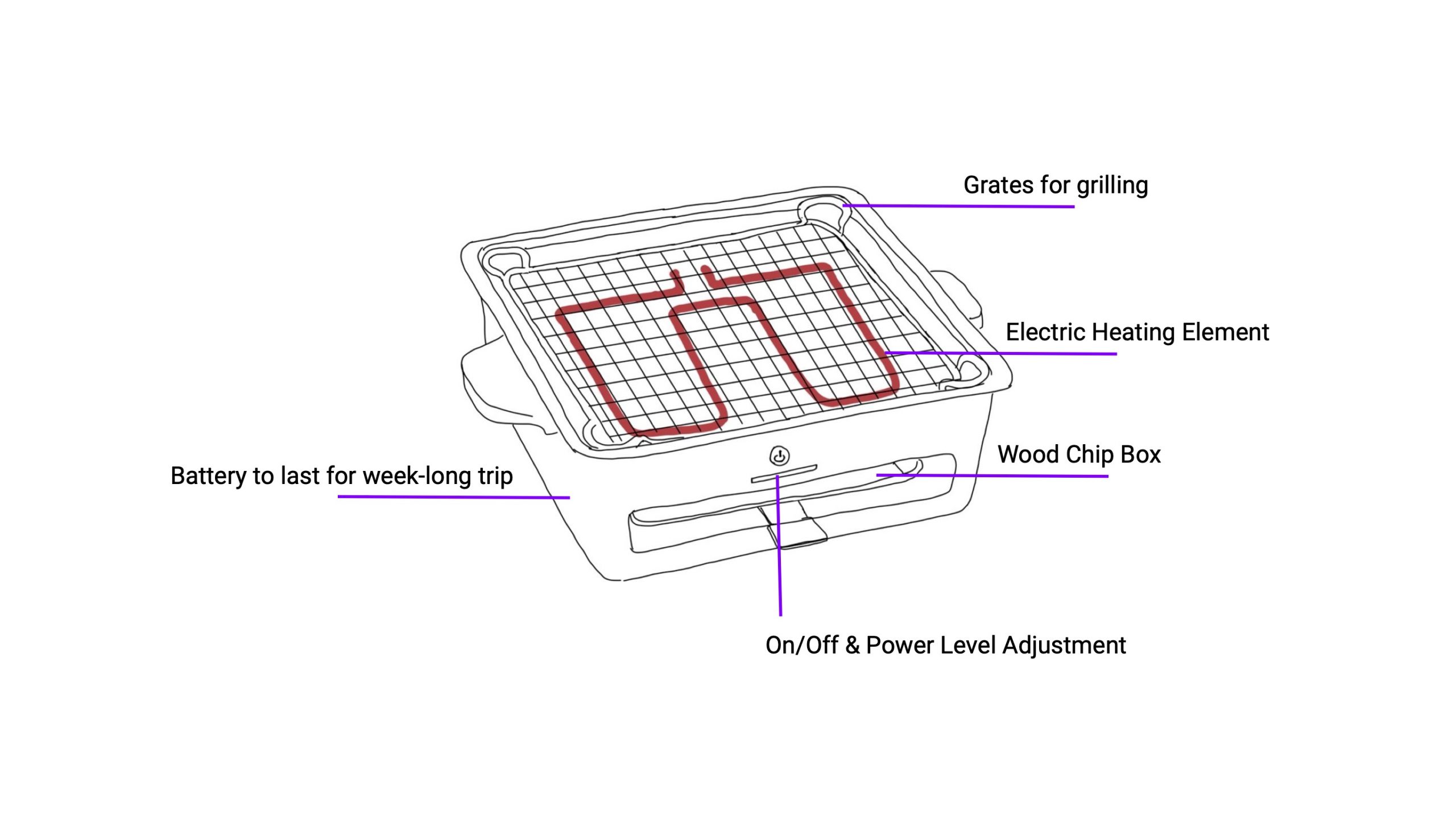 Grates for grilling

Electric Heating Element

Wood Chip Box

Battery to last for week-long trip

On/Off & Power Level Adjustment